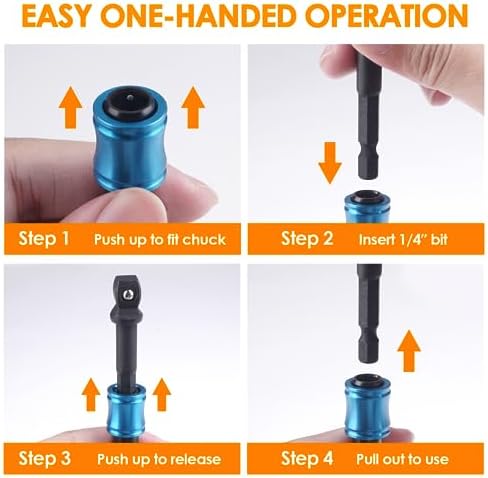 EASY ONE-HANDED OPERATION

Step 1 Push up to fit chuck

Step 2 Insert 1/4" bit

Step 3 Push up to release

Step 4 Pull out to use