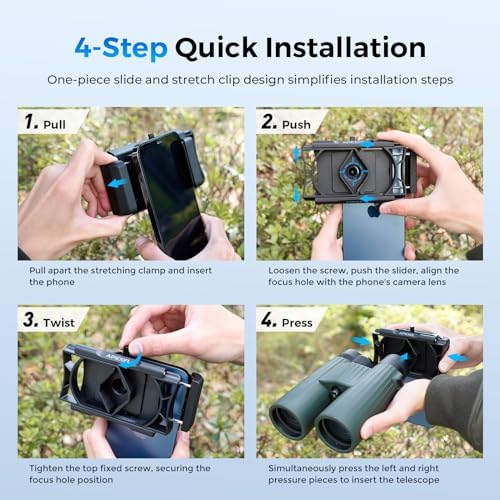 4-Step Quick Installation

One-piece slide and stretch clip design simplifies installation steps

1. Pull

Pull apart the stretching clamp and insert the phone

2. Push

Loosen the screw, push the slider, align the focus hole with the phone's camera lens

3. Twist

APEXEL

Tighten the top fixed screw, securing the focus hole position

4. Press

APEXEL

Simultaneously press the left and right pressure pieces to insert the telescope